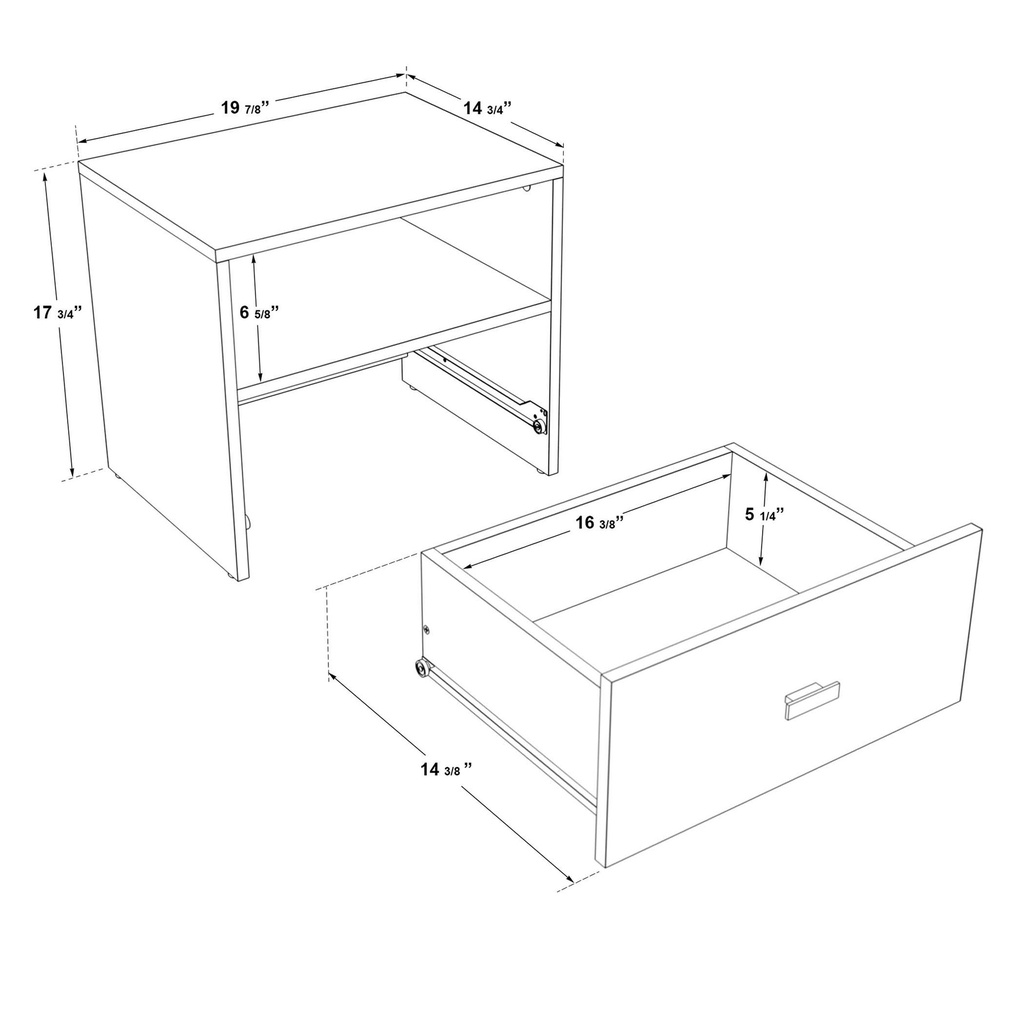 19 7/8"

14 3/4"

17 3/4"

6 5/8"

16 3/8"

5 1/4"

14 3/8 "