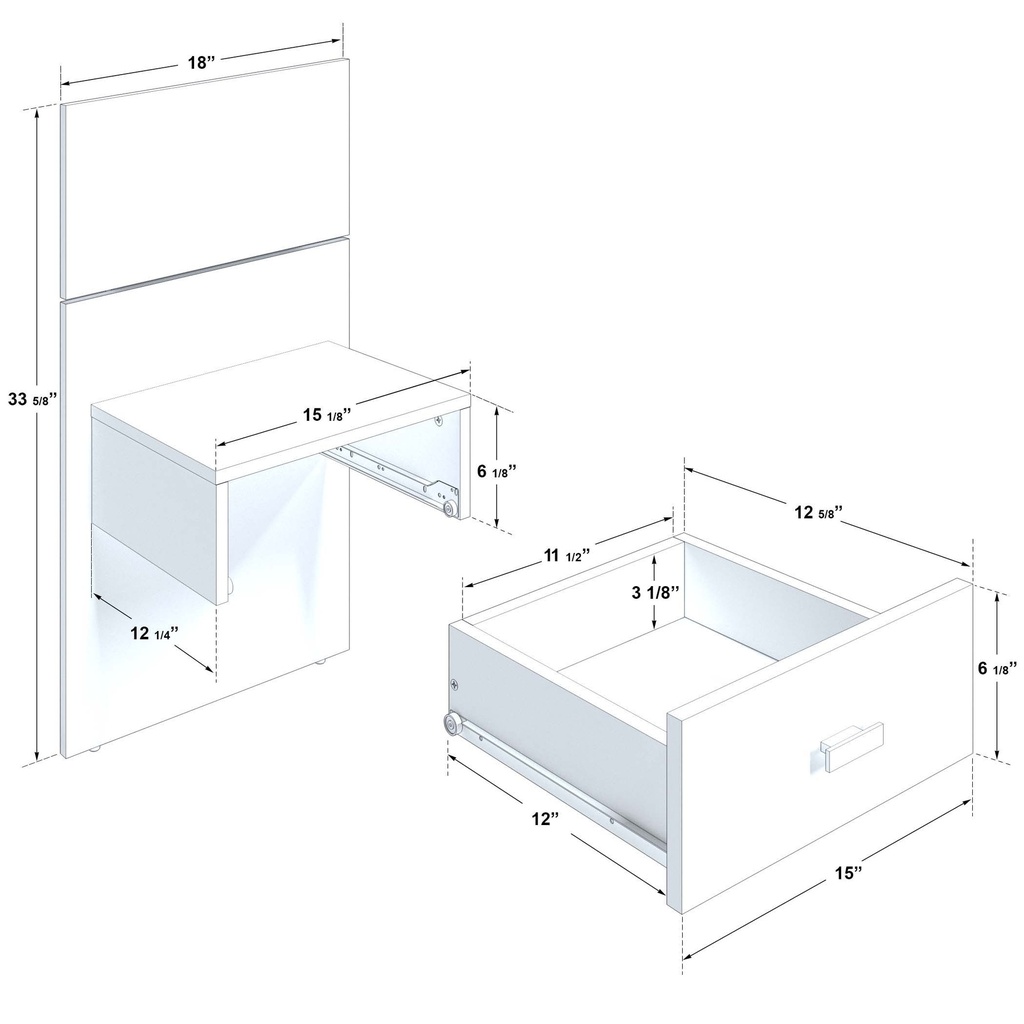 18”

33 5/8”

15 1/8”

6 1/8”

12 1/4”

12 5/8”

11 1/2”

3 1/8”

6 1/8”

12”

15”